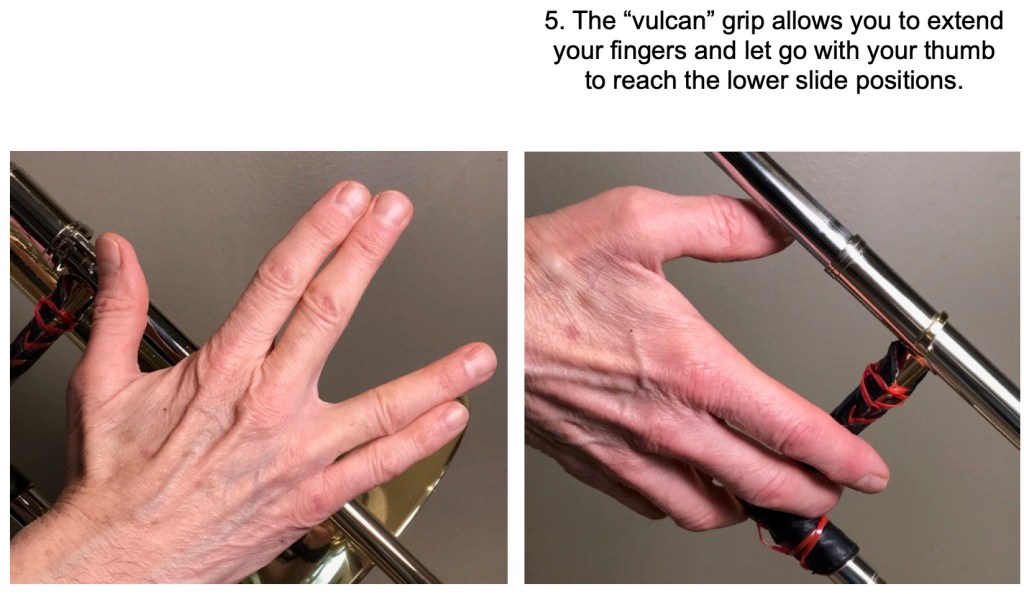 5. The “vulcan” grip allows you to extend your fingers and let go with your thumb to reach the lower slide positions.