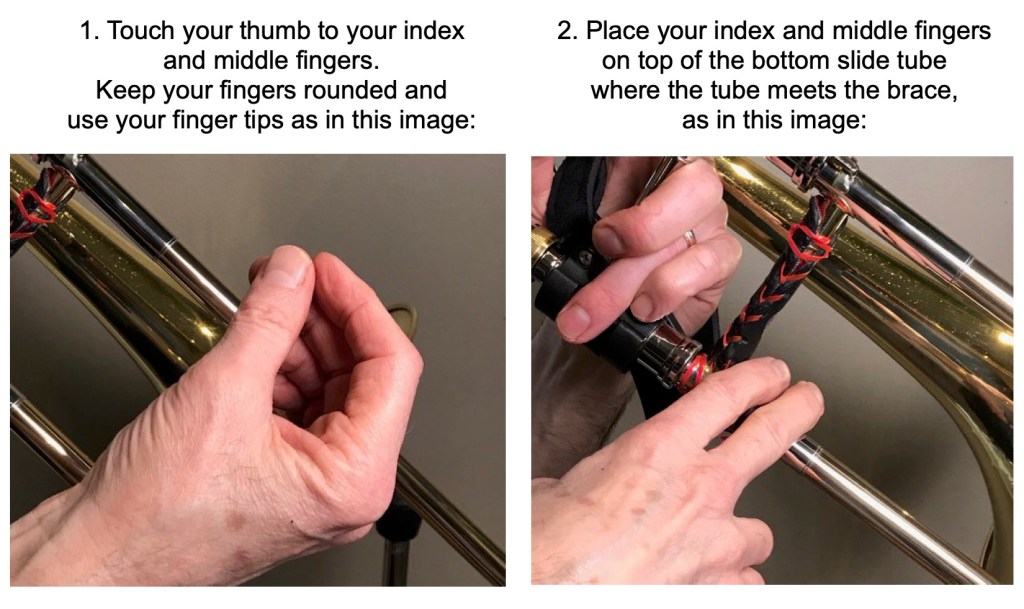 1. Touch your thumb to your index and middle fingers.
Keep your fingers rounded and use your finger tips as in this image:

2. Place your index and middle fingers on top of the bottom slide tube where the tube meets the brace, as in this image: